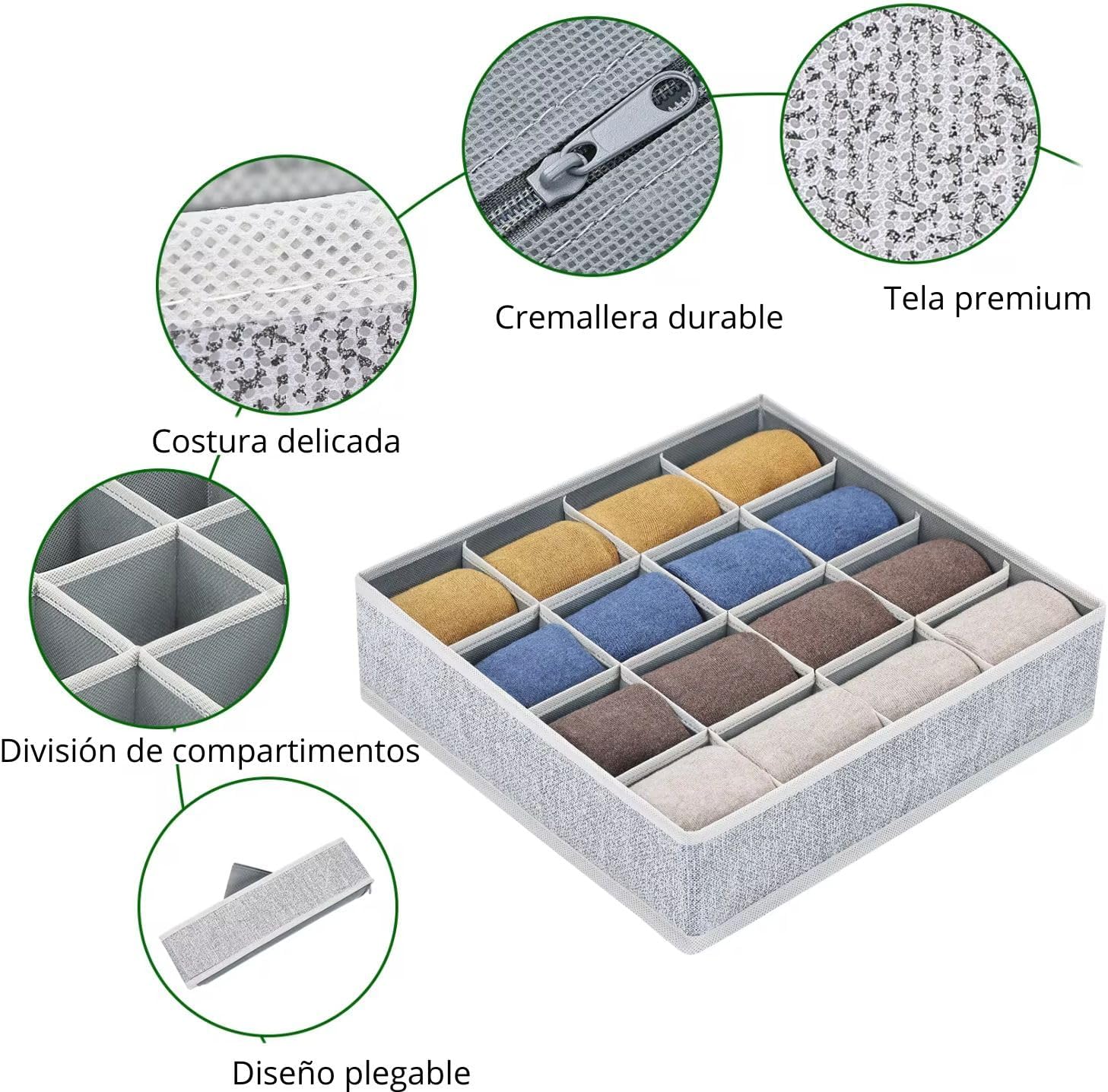 Cremallera durable

Tela premium

Costura delicada

División de compartimentos

Diseño plegable